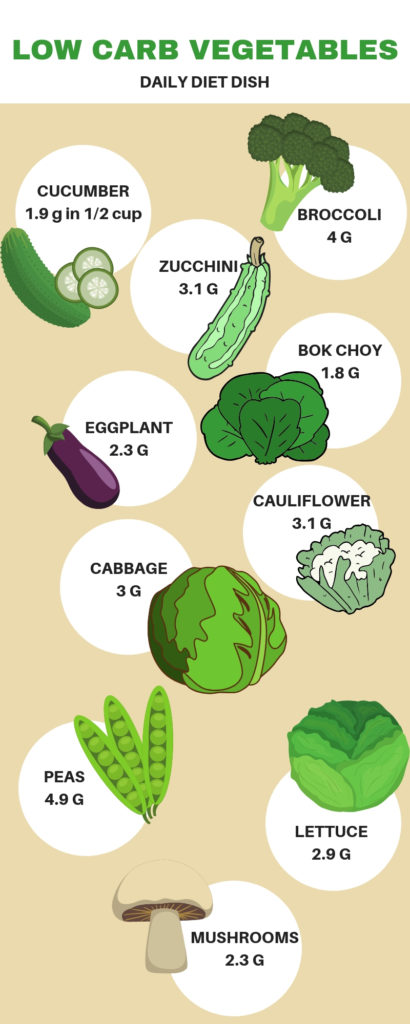 LOW CARB VEGETABLES

DAILY DIET DISH

CUCUMBER
1.9 g in 1/2 cup

BROCCOLI
4 G

ZUCCHINI
3.1 G

BOK CHOY
1.8 G

EGGPLANT
2.3 G

CAULIFLOWER
3.1 G

CABBAGE
3 G

PEAS
4.9 G

LETTUCE
2.9 G

MUSHROOMS
2.3 G